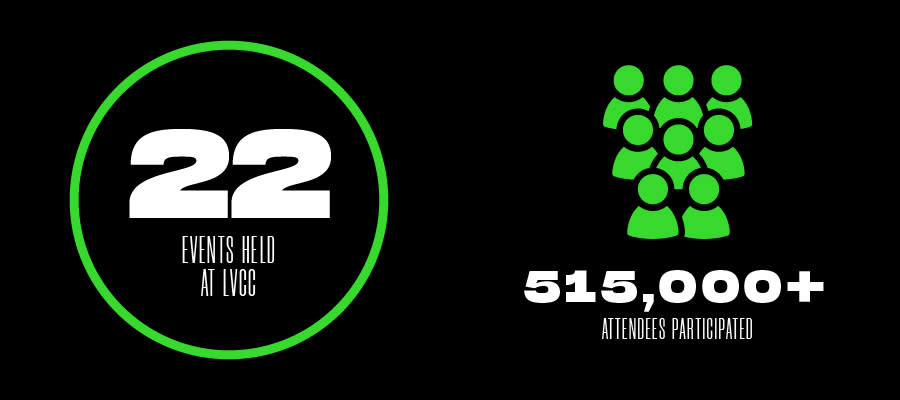 22
EVENTS HELD
AT LVCC

515,000+
ATTENDEES PARTICIPATED