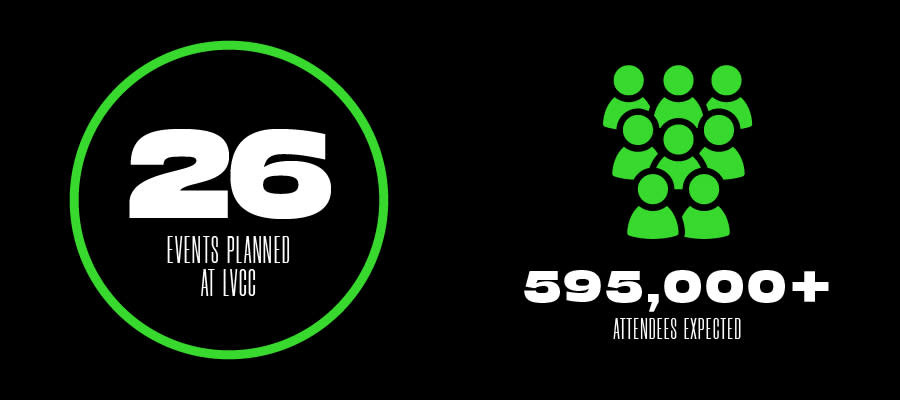 26

EVENTS PLANNED AT LVCC

595,000+

ATTENDEES EXPECTED