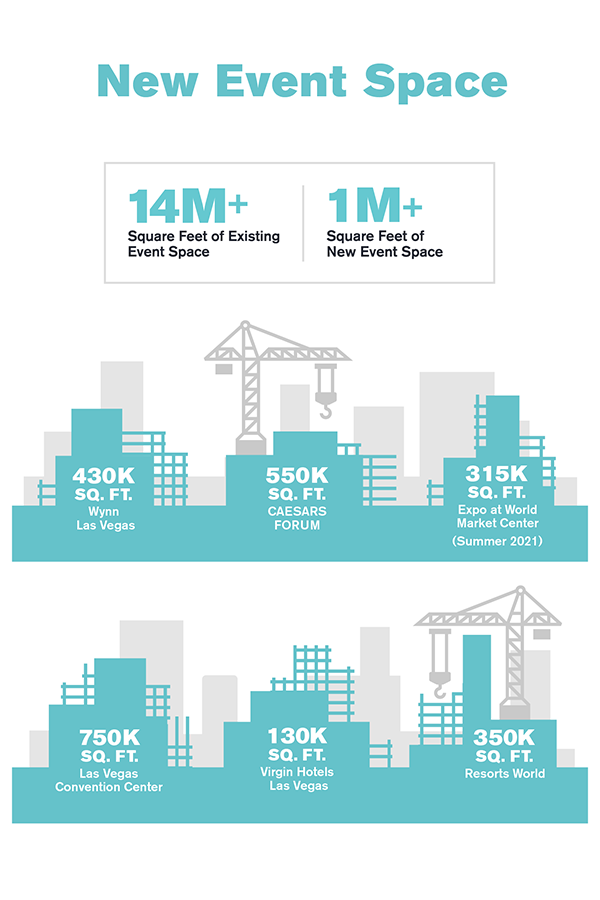 New Event Space

14M+
Square Feet of Existing Event Space

1M+
Square Feet of New Event Space

430K
SQ. FT.
Wynn Las Vegas

550K
SQ. FT.
CAESARS FORUM

315K
SQ. FT.
Expo at World Market Center
(Summer 2021)

750K
SQ. FT.
Las Vegas Convention Center

130K
SQ. FT.
Virgin Hotels Las Vegas

350K
SQ. FT.
Resorts World